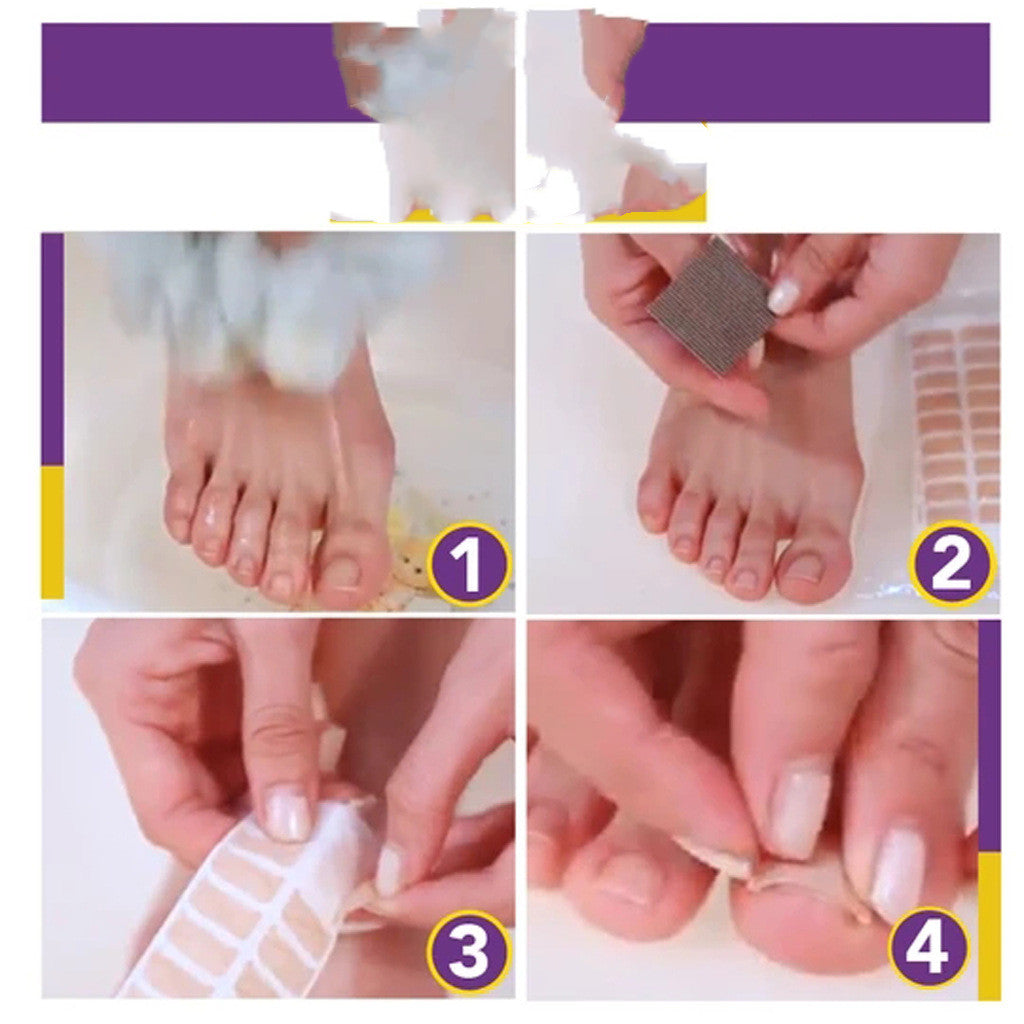 1
2
3
4